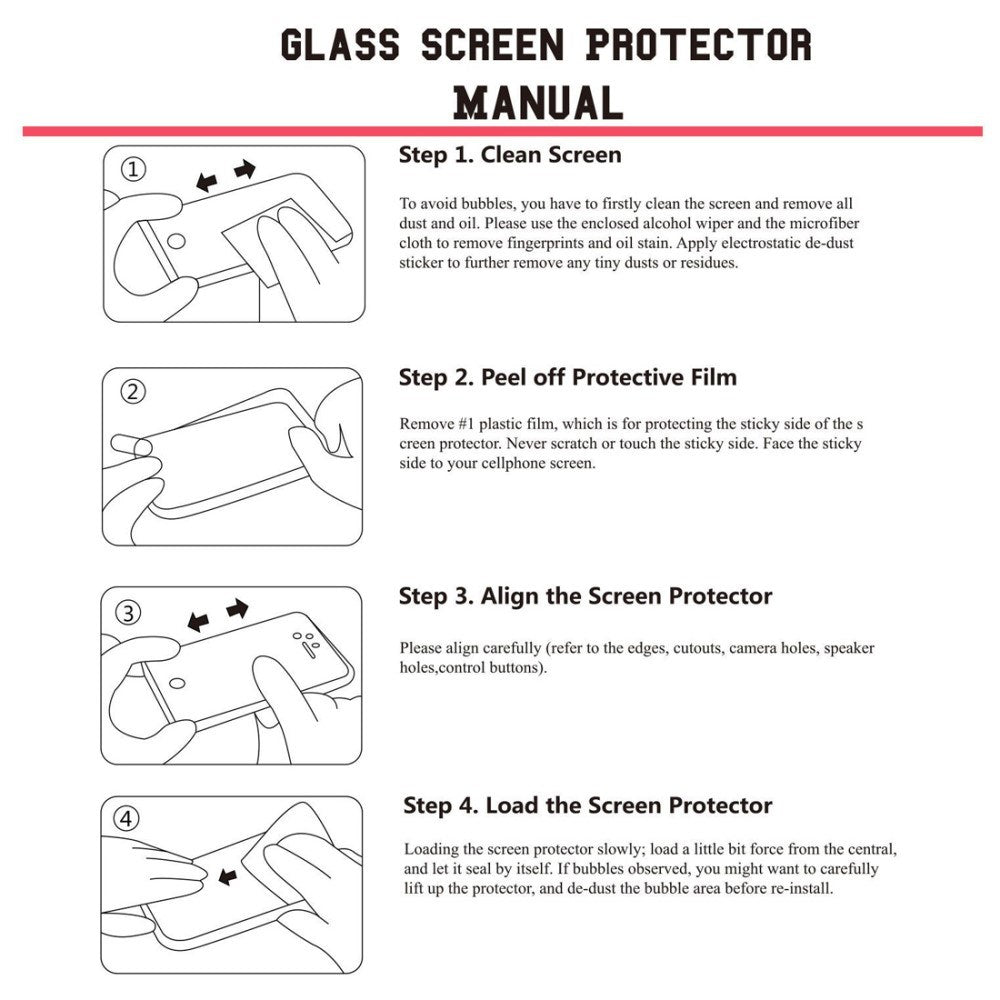 GLASS SCREEN PROTECTOR MANUAL

①

Step 1. Clean Screen

To avoid bubbles, you have to firstly clean the screen and remove all dust and oil. Please use the enclosed alcohol wiper and the microfiber cloth to remove fingerprints and oil stain. Apply electrostatic de-dust sticker to further remove any tiny dusts or residues.

②

Step 2. Peel off Protective Film

Remove #1 plastic film, which is for protecting the sticky side of the s creen protector. Never scratch or touch the sticky side. Face the sticky side to your cellphone screen.

③

Step 3. Align the Screen Protector

Please align carefully (refer to the edges, cutouts, camera holes, speaker holes,control buttons).

④

Step 4. Load the Screen Protector

Loading the screen protector slowly; load a little bit force from the central, and let it seal by itself. If bubbles observed, you might want to carefully lift up the protector, and de-dust the bubble area before re-install.