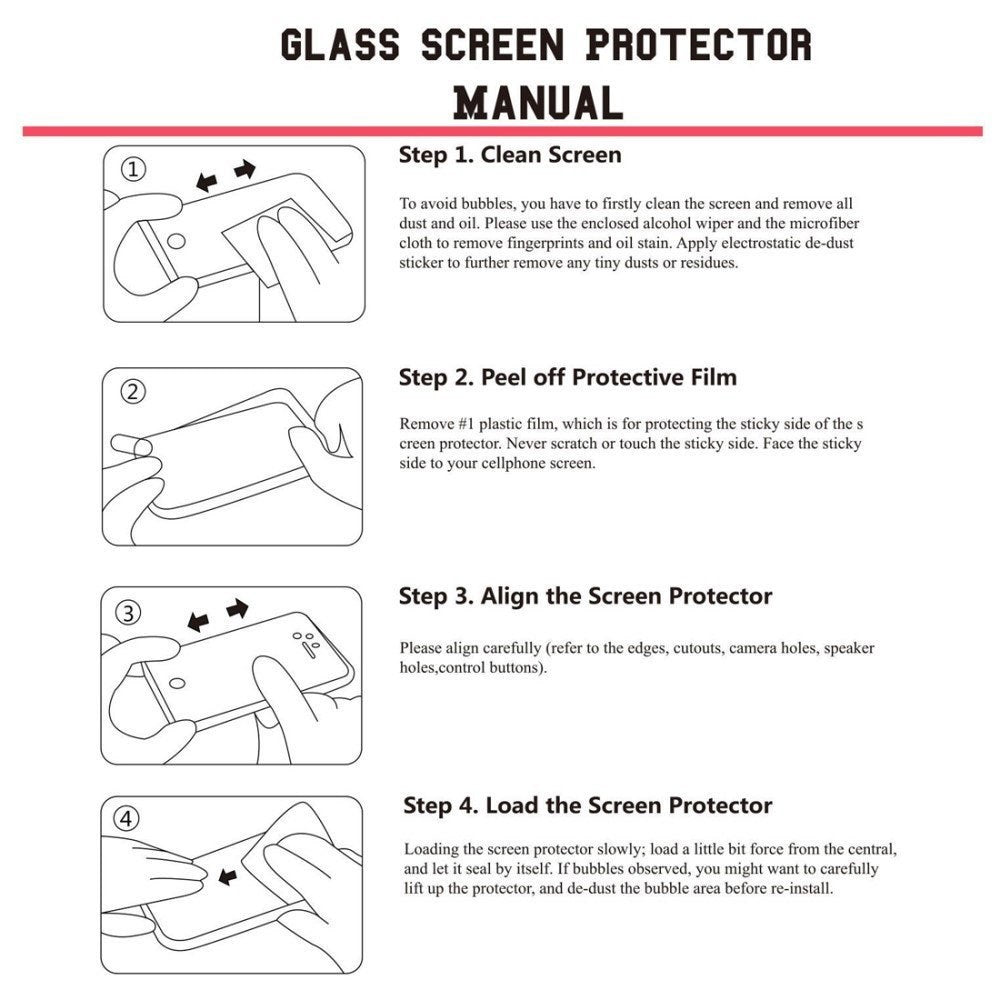 GLASS SCREEN PROTECTOR MANUAL

①

Step 1. Clean Screen

To avoid bubbles, you have to firstly clean the screen and remove all dust and oil. Please use the enclosed alcohol wiper and the microfiber cloth to remove fingerprints and oil stain. Apply electrostatic de-dust sticker to further remove any tiny dusts or residues.

②

Step 2. Peel off Protective Film

Remove #1 plastic film, which is for protecting the sticky side of the s creen protector. Never scratch or touch the sticky side. Face the sticky side to your cellphone screen.

③

Step 3. Align the Screen Protector

Please align carefully (refer to the edges, cutouts, camera holes, speaker holes,control buttons).

④

Step 4. Load the Screen Protector

Loading the screen protector slowly; load a little bit force from the central, and let it seal by itself. If bubbles observed, you might want to carefully lift up the protector, and de-dust the bubble area before re-install.