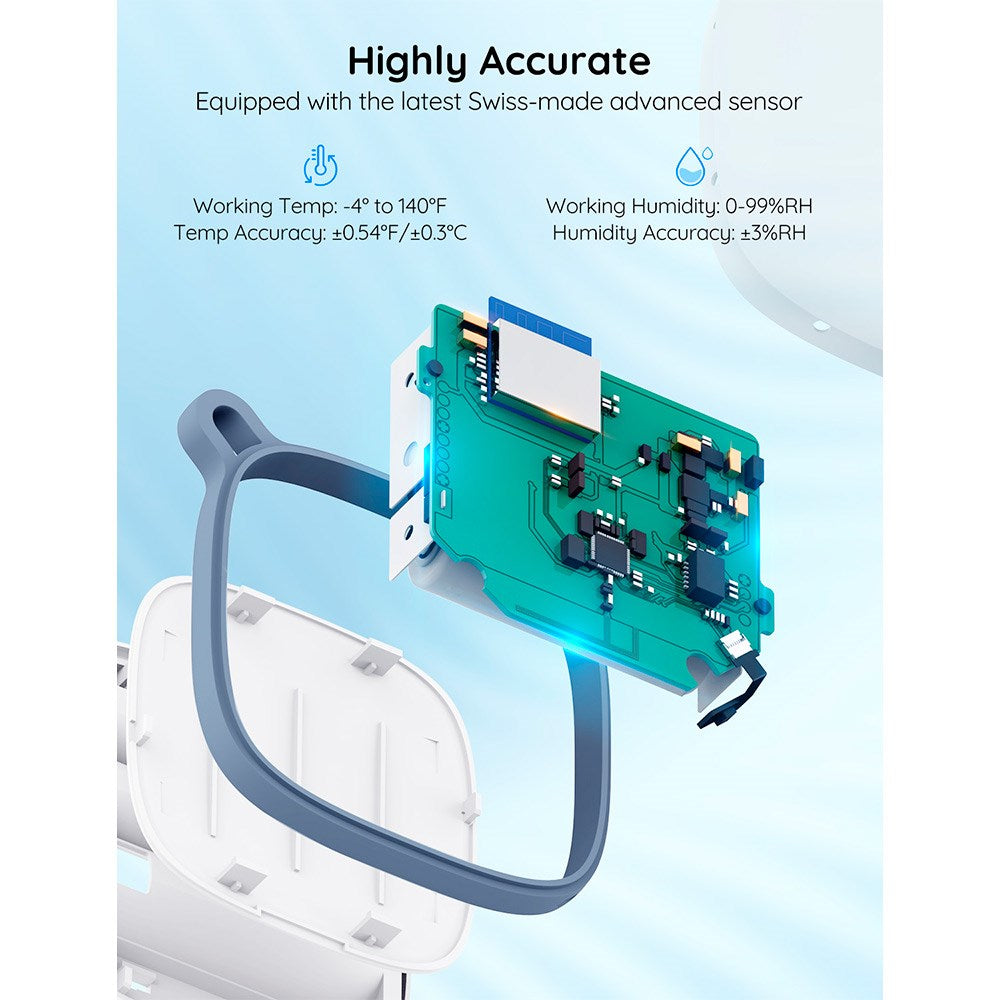 Highly Accurate

Equipped with the latest Swiss-made advanced sensor

Working Temp: -4° to 140°F
Temp Accuracy: ±0.54°F/±0.3°C

Working Humidity: 0-99%RH
Humidity Accuracy: ±3%RH