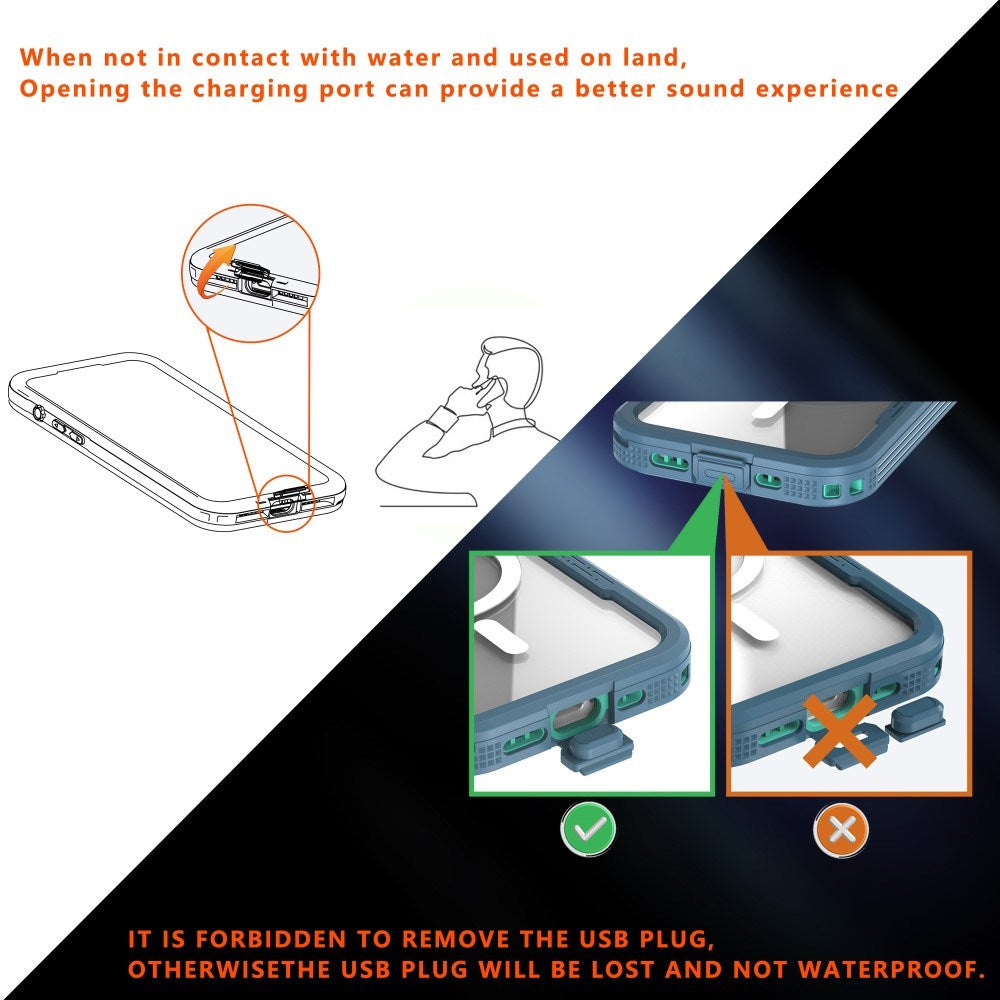 When not in contact with water and used on land,
Opening the charging port can provide a better sound experience

IT IS FORBIDDEN TO REMOVE THE USB PLUG,
OTHERWISETHE USB PLUG WILL BE LOST AND NOT WATERPROOF.