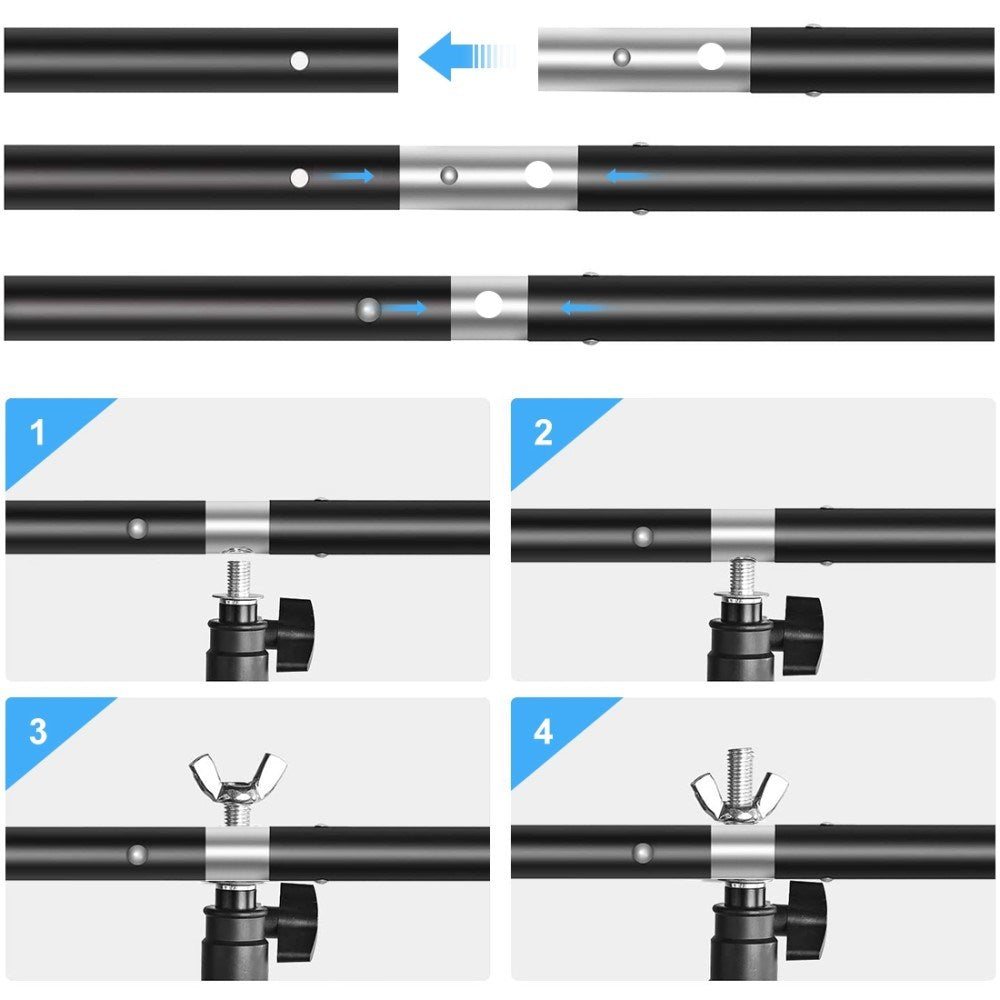 1

2

3

4